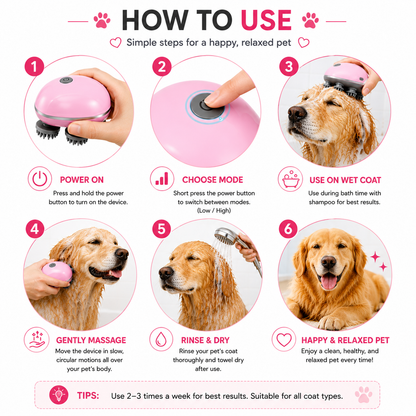 HOW TO USE

Simple steps for a happy, relaxed pet

1

POWER ON

Press and hold the power button to turn on the device.

2

CHOOSE MODE

Short press the power button to switch between modes. (Low / High)

3

USE ON WET COAT

Use during bath time with shampoo for best results.

4

GENTLY MASSAGE

Move the device in slow, circular motions all over your pet's body.

5

RINSE & DRY

Rinse your pet's coat thoroughly and towel dry after use.

6

HAPPY & RELAXED PET

Enjoy a clean, healthy, and relaxed pet every time!

TIPS: Use 2–3 times a week for best results. Suitable for all coat types.